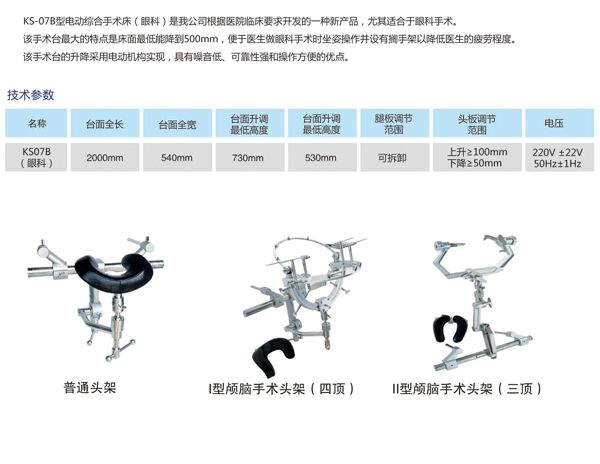 KS-07B型电动综合手术床（眼科）是我公司根据医院临床要求开发的一种新产品，尤其适合于眼科手术。
该手术台最大的特点是床面最低能降到500mm，便于医生做眼科手术时坐姿操作并设有搁手架以降低医生的疲劳程度。
该手术台的升降采用电动机构实现，具有噪音低、可靠性强和操作方便的优点。

技术参数

| 名称 | 台面全长 | 台面全宽 | 台面升调最低高度 | 台面升调最低高度 | 腿板调节范围 | 头板调节范围 | 电压 |
|---|---|---|---|---|---|---|---|
| KS07B（眼科） | 2000mm | 540mm | 730mm | 530mm | 可拆卸 | 上升≥100mm 下降≥50mm | 220V ±22V 50Hz±1Hz |

普通头架

I型颅脑手术头架（四顶）

II型颅脑手术头架（三顶）